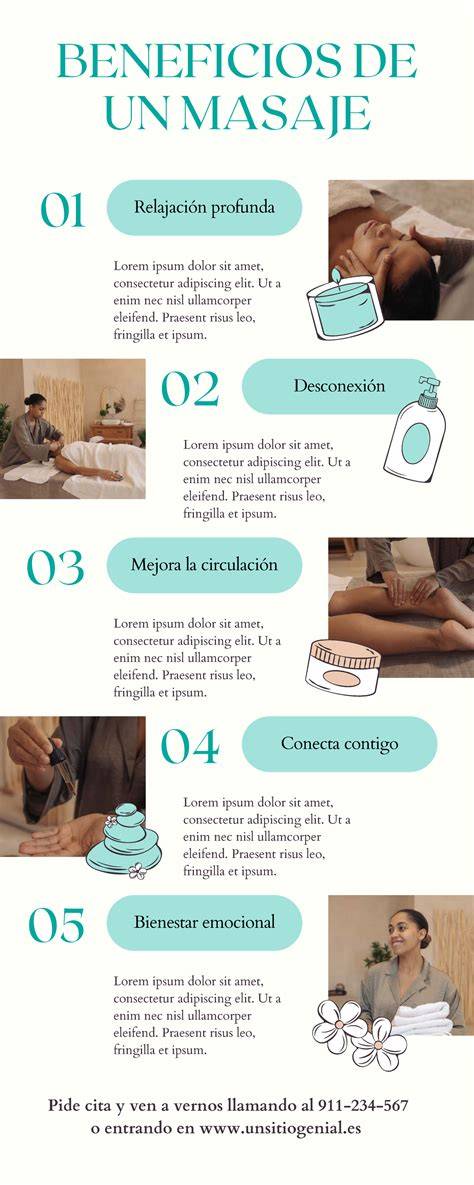 BENEFICIOS DE UN MASAJE

01

Relajación profunda

Lorem ipsum dolor sit amet, consectetur adipiscing elit. Ut a enim nec nisl ullamcorper eleifend. Praesent risus leo, fringilla et ipsum.

02

Desconexión

Lorem ipsum dolor sit amet, consectetur adipiscing elit. Ut a enim nec nisl ullamcorper eleifend. Praesent risus leo, fringilla et ipsum.

03

Mejora la circulación

Lorem ipsum dolor sit amet, consectetur adipiscing elit. Ut a enim nec nisl ullamcorper eleifend. Praesent risus leo, fringilla et ipsum.

04

Conecta contigo

Lorem ipsum dolor sit amet, consectetur adipiscing elit. Ut a enim nec nisl ullamcorper eleifend. Praesent risus leo, fringilla et ipsum.

05

Bienestar emocional

Lorem ipsum dolor sit amet, consectetur adipiscing elit. Ut a enim nec nisl ullamcorper eleifend. Praesent risus leo, fringilla et ipsum.

Pide cita y ven a vernos llamando al 911-234-567 o entrando en www.unsitiogenial.es