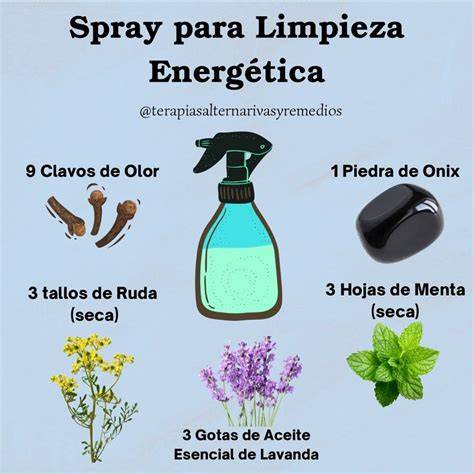 Spray para Limpieza Energética

@terapiasalternarivasyremedios

9 Clavos de Olor

1 Piedra de Onix

3 tallos de Ruda (seca)

3 Hojas de Menta (seca)

3 Gotas de Aceite Esencial de Lavanda